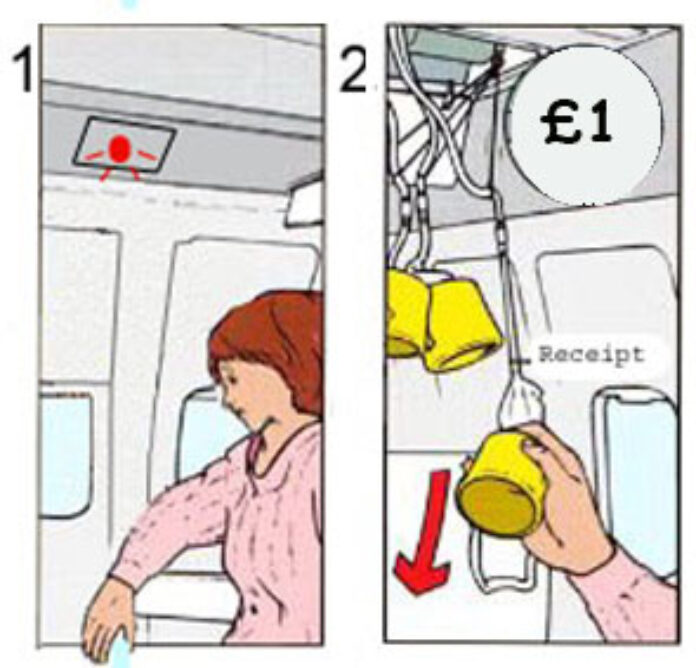 1

2

£1

Receipt